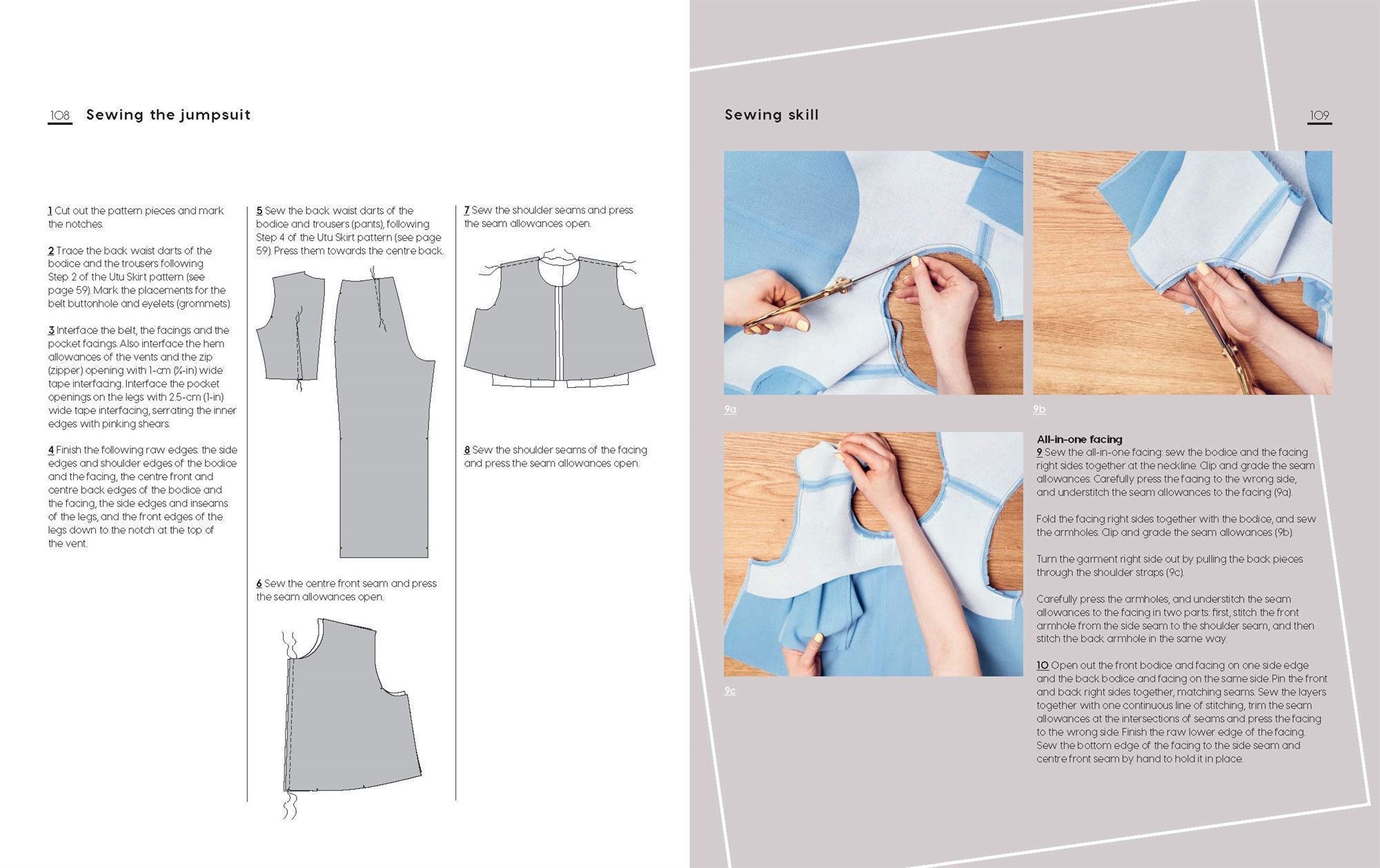 108 Sewing the jumpsuit

1 Cut out the pattern pieces and mark the notches.

2 Trace the back waist darts of the bodice and the trousers following Step 2 of the Utu Skirt pattern (see page 59). Mark the placements for the belt buttonhole and eyelets (grommets).

3 Interface the belt, the facings and the pocket facings. Also interface the hem allowances of the vents and the zip (zipper) opening with 1-cm (⅜-in) wide tape interfacing. Interface the pocket openings on the legs with 2.5-cm (1-in) wide tape interfacing, serrating the inner edges with pinking shears.

4 Finish the following raw edges: the side edges and shoulder edges of the bodice and the facing, the centre front and centre back edges of the bodice and the facing, the side edges and inseams of the legs, and the front edges of the legs down to the notch at the top of the vent.

5 Sew the back waist darts of the bodice and trousers (pants), following Step 4 of the Utu Skirt pattern (see page 59). Press them towards the centre back.

6 Sew the centre front seam and press the seam allowances open.

7 Sew the shoulder seams and press the seam allowances open.

8 Sew the shoulder seams of the facing and press the seam allowances open.

Sewing skill

109

9a

9b

9c

All-in-one facing
9 Sew the all-in-one facing: sew the bodice and the facing right sides together at the neckline. Clip and grade the seam allowances. Carefully press the facing to the wrong side, and understitch the seam allowances to the facing (9a).

Fold the facing right sides together with the bodice, and sew the armholes. Clip and grade the seam allowances (9b).

Turn the garment right side out by pulling the back pieces through the shoulder straps (9c).

Carefully press the armholes, and understitch the seam allowances to the facing in two parts: first, stitch the front armhole from the side seam to the shoulder seam, and then stitch the back armhole in the same way.

10 Open out the front bodice and facing on one side edge and the back bodice and facing on the same side. Pin the front and back right sides together, matching seams. Sew the layers together with one continuous line of stitching, trim the seam allowances at the intersections of seams and press the facing to the wrong side. Finish the raw lower edge of the facing. Sew the bottom edge of the facing to the side seam and centre front seam by hand to hold it in place.