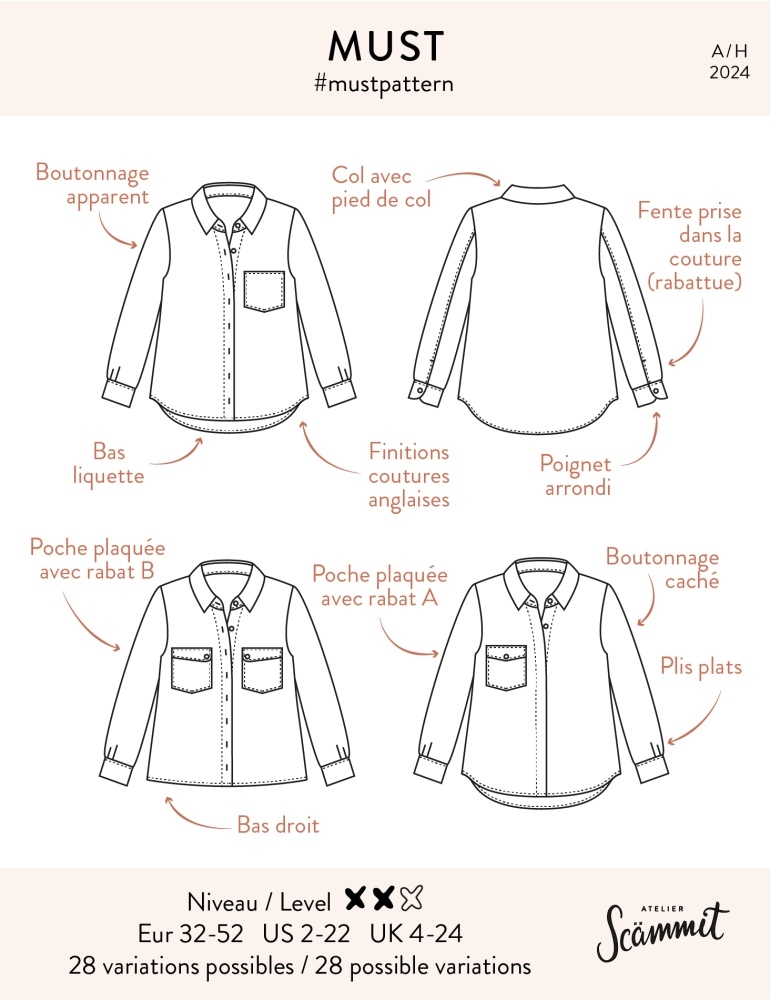 MUST
#mustpattern

A/H
2024

Boutonnage apparent

Col avec pied de col

Fente prise dans la couture (rabattue)

Bas liquette

Finitions coutures anglaises

Poignet arrondi

Poche plaquée avec rabat B

Poche plaquée avec rabat A

Boutonnage caché

Plis plats

Bas droit

Niveau / Level
Eur 32-52 US 2-22 UK 4-24
28 variations possibles / 28 possible variations

ATELIER
Scämmit